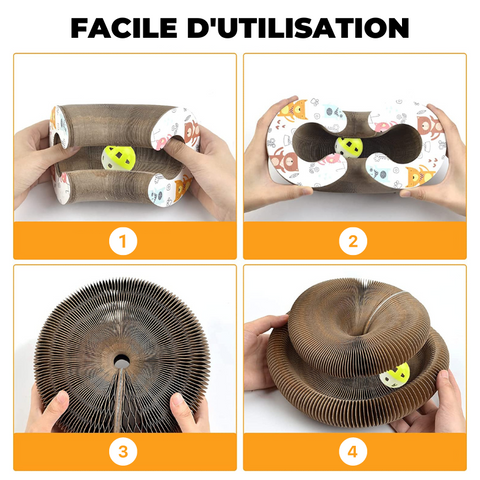 FACILE D'UTILISATION

1

2

3

4