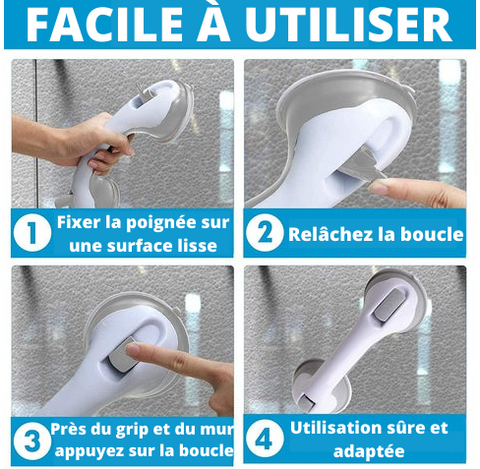 FACILE À UTILISER

1 Fixer la poignée sur une surface lisse

2 Relâchez la boucle

3 Près du grip et du mur appuyez sur la boucle

4 Utilisation sûre et adaptée