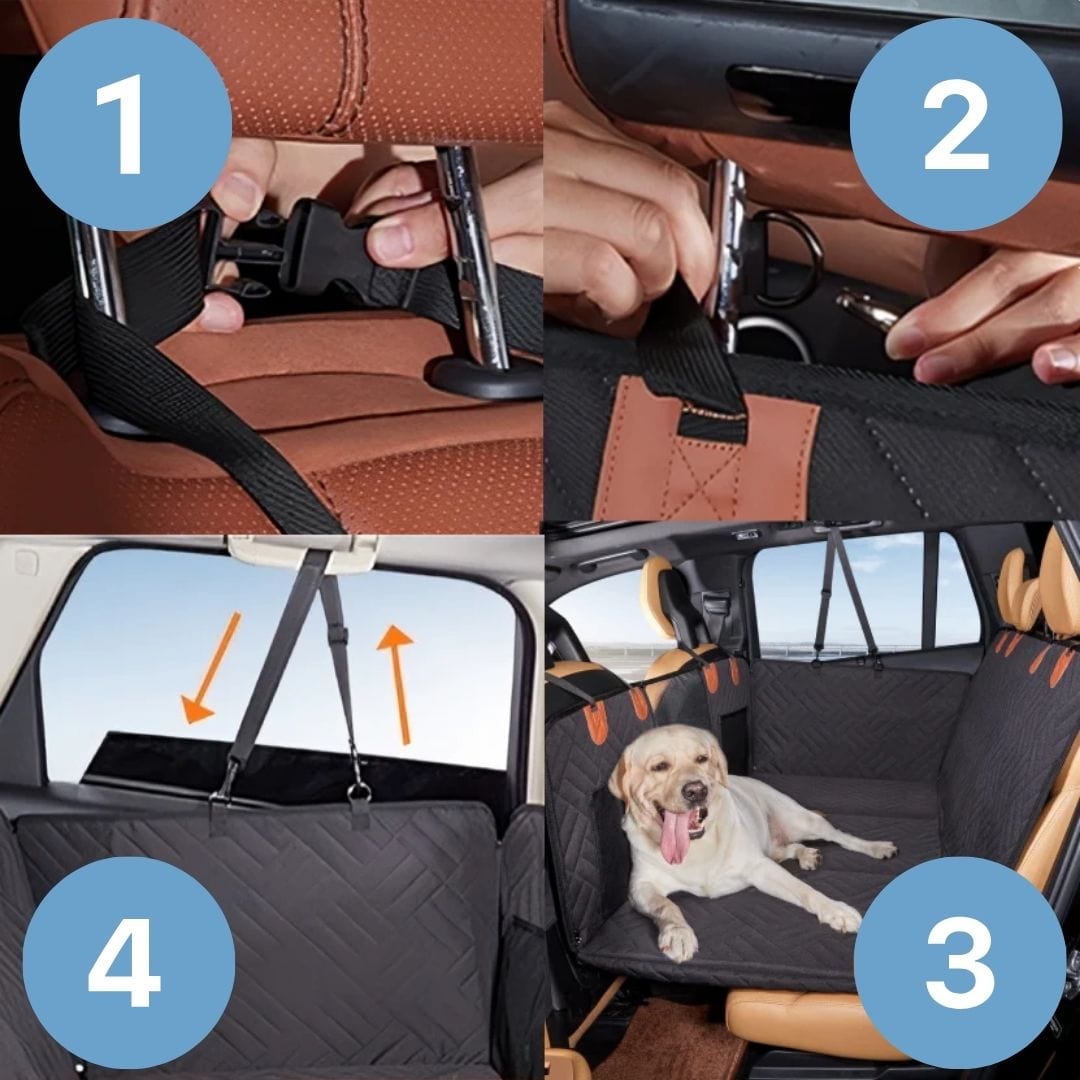 1

2

4

3